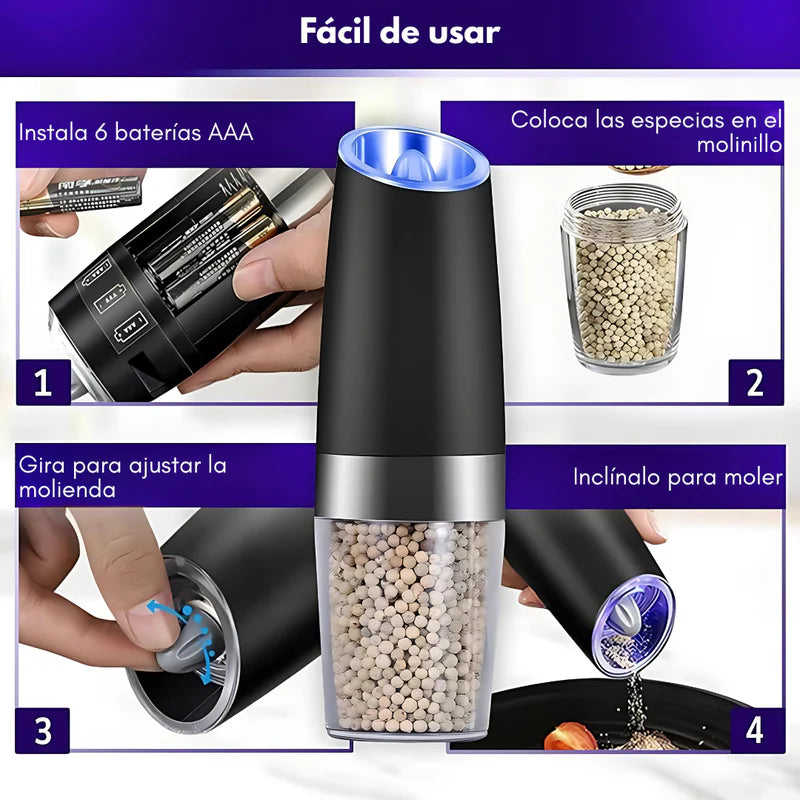 Fácil de usar

Instala 6 baterías AAA

1

Coloca las especias en el molinillo

2

Gira para ajustar la molienda

3

Inclínalo para moler

4